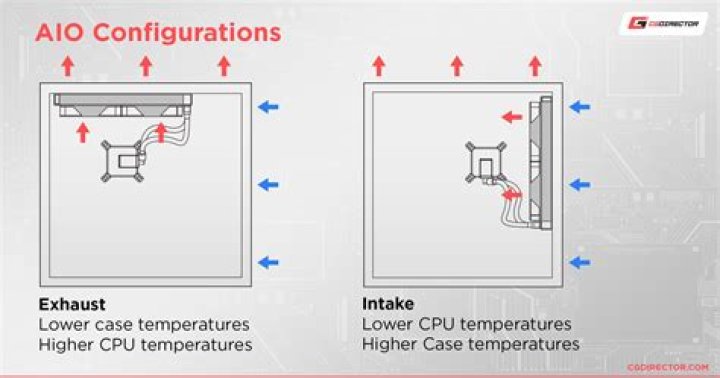 AIO Configurations

CGDIRECTOR

Exhaust
Lower case temperatures
Higher CPU temperatures

Intake
Lower CPU temperatures
Higher Case temperatures

CGDIRECTOR.COM