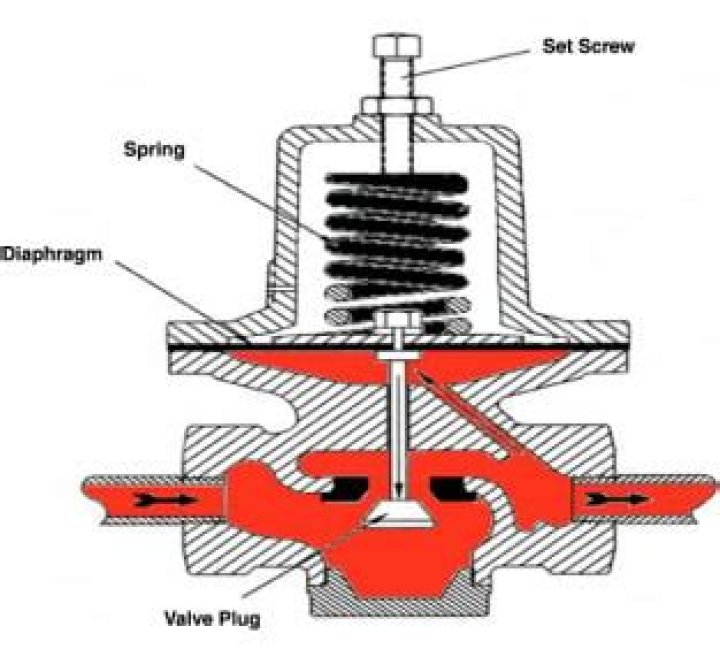 Set Screw

Spring

Diaphragm

Valve Plug